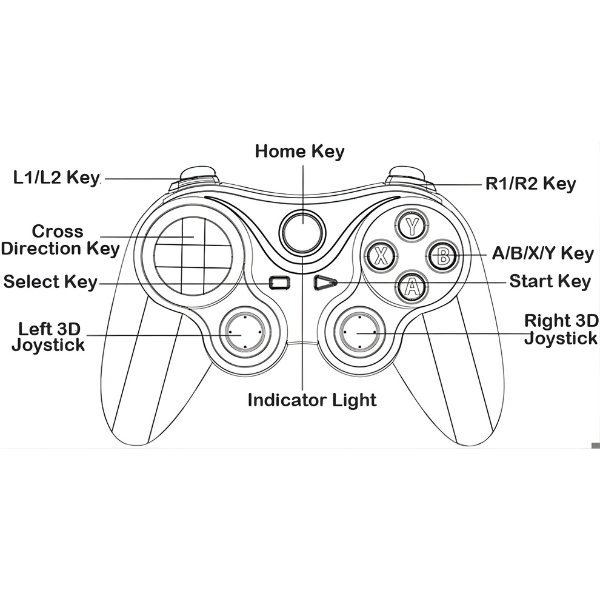 Home Key

L1/L2 Key

R1/R2 Key

Cross Direction Key

Y

X

B

A

A/B/X/Y Key

Select Key

Start Key

Left 3D Joystick

Right 3D Joystick

Indicator Light